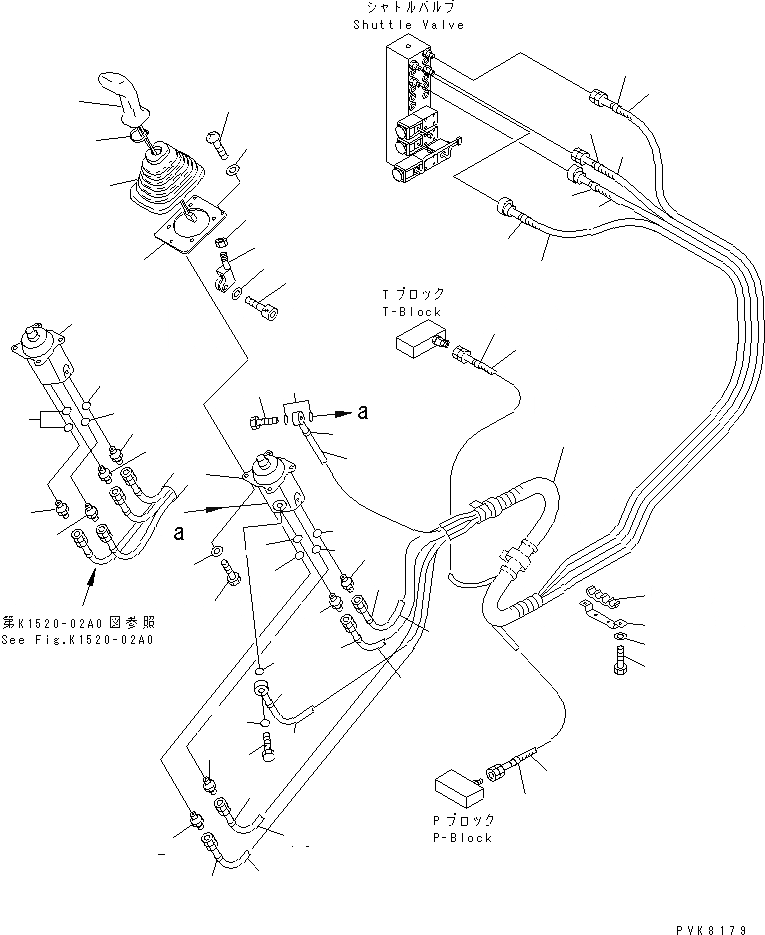 シャトルバルブ
Shuttle Valve

Tブロック
T-Block

a

a

第K1520-02A0図参照
See Fig.K1520-02A0

Pブロック
P-Block

PVK8179