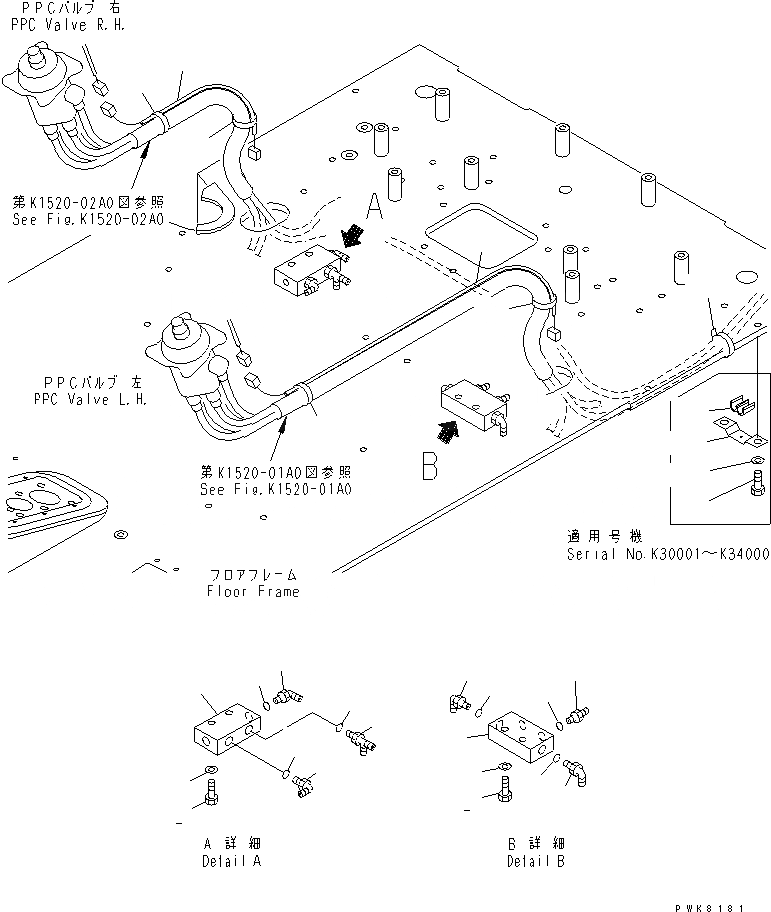 PPCバルブ 右
PPC Valve R.H.

第K1520-02A0図参照
See Fig.K1520-02A0

A

PPCバルブ 左
PPC Valve L.H.

第K1520-01A0図参照
See Fig.K1520-01A0

B

適用号機
Serial No.K30001～K34000

フロアフレーム
Floor Frame

A 詳細
Detail A

B 詳細
Detail B

PWK8181