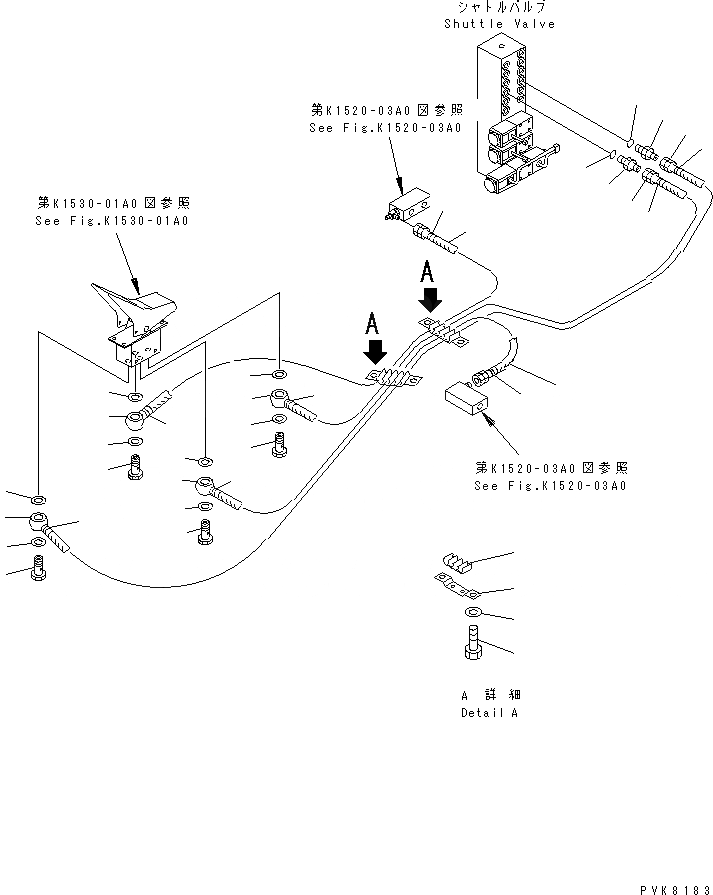 シャトルバルブ
Shuttle Valve

第K1520-03A0図参照
See Fig.K1520-03A0

第K1530-01A0図参照
See Fig.K1530-01A0

A

A

第K1520-03A0図参照
See Fig.K1520-03A0

A 詳細
Detail A

PVK8183