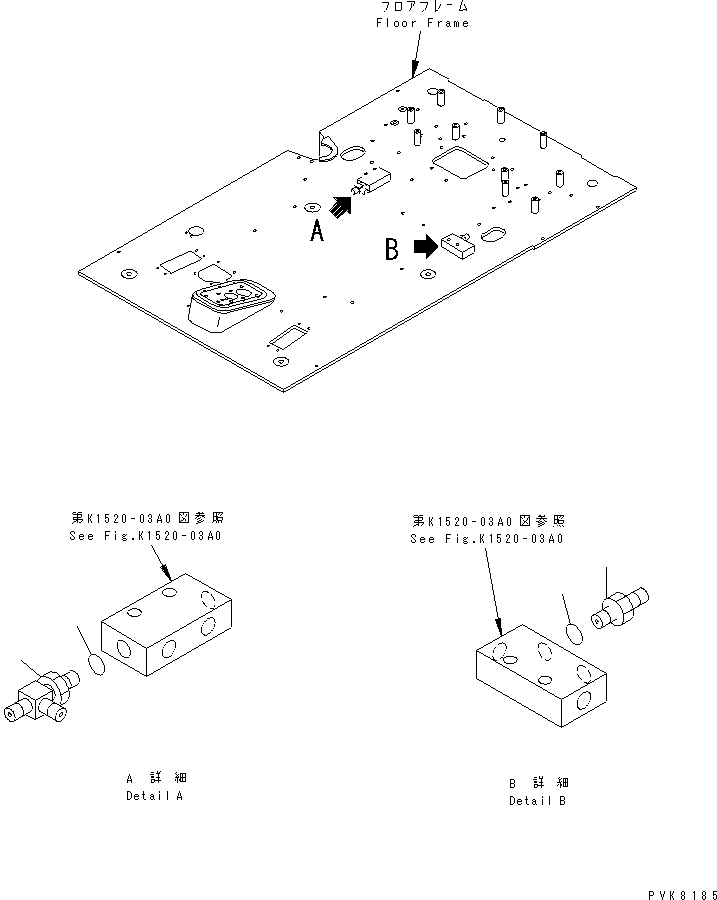 フロアフレーム
Floor Frame

A

B

第K1520-03A0図参照
See Fig.K1520-03A0

第K1520-03A0図参照
See Fig.K1520-03A0

A 詳 細
Detail A

B 詳 細
Detail B

PVK8185