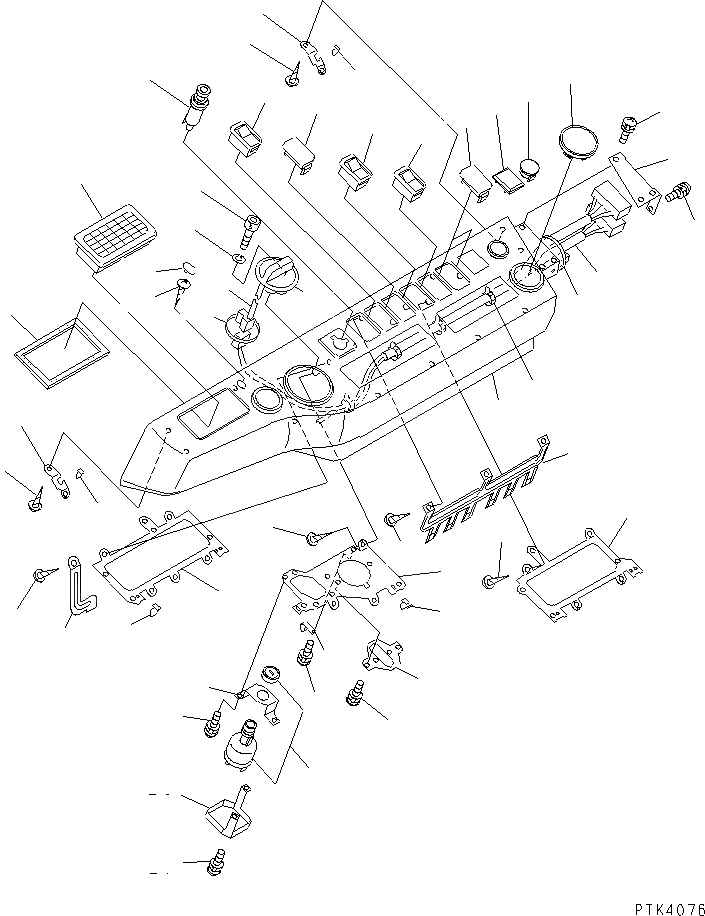 PTK4076