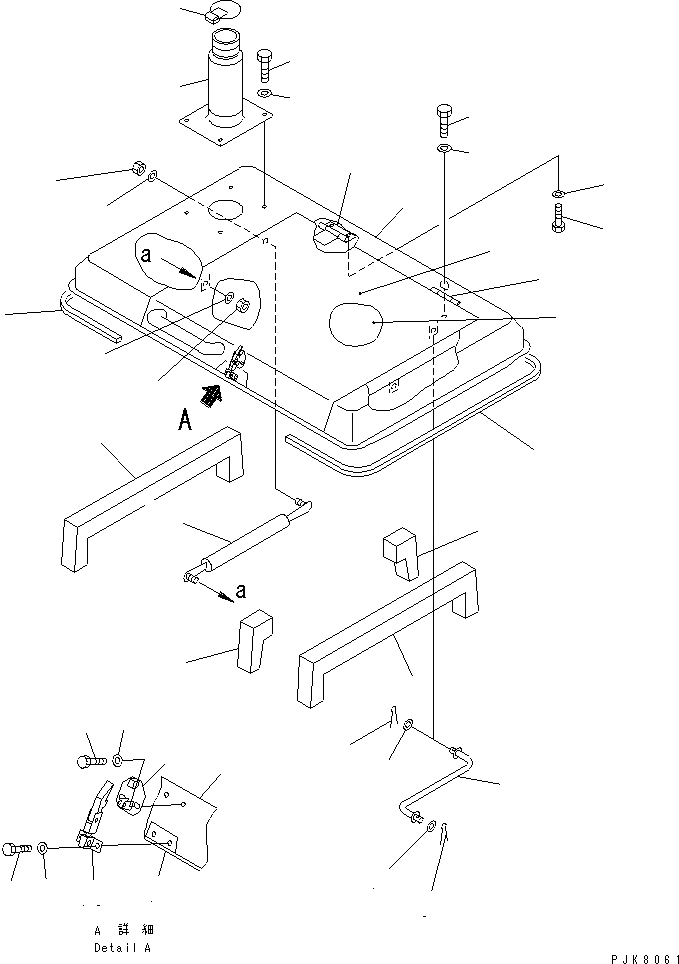 a

A

a

A 詳 細
Detail A

PJK8061