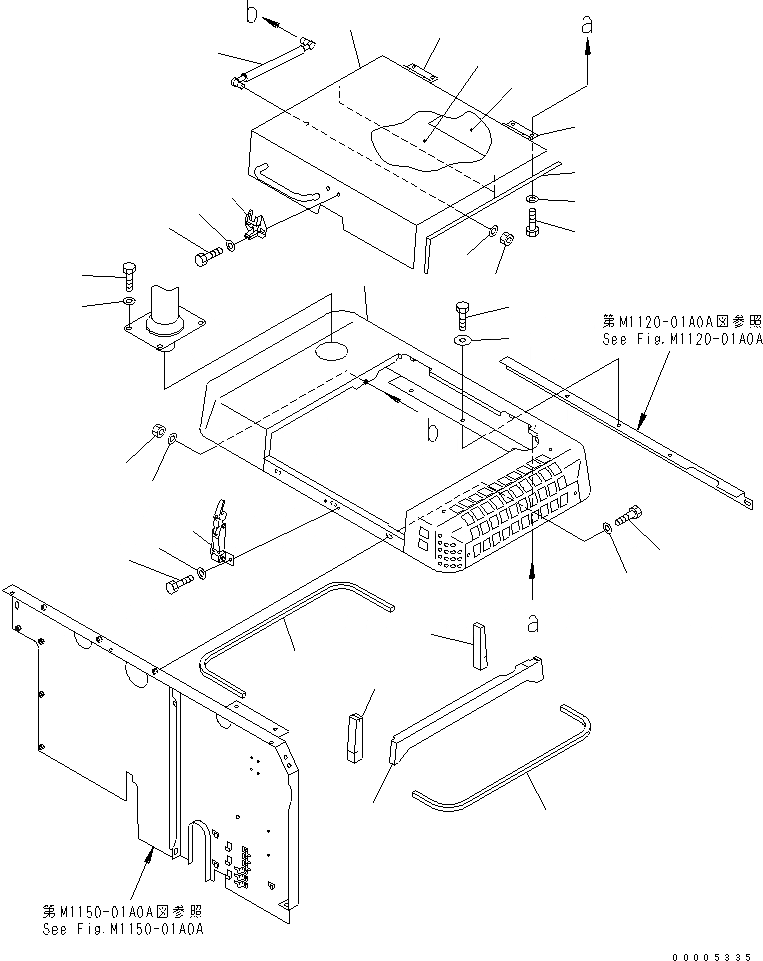 b

a

第M1120-01A0A図参照
See Fig.M1120-01A0A

b

a

第M1150-01A0A図参照
See Fig.M1150-01A0A

00005335