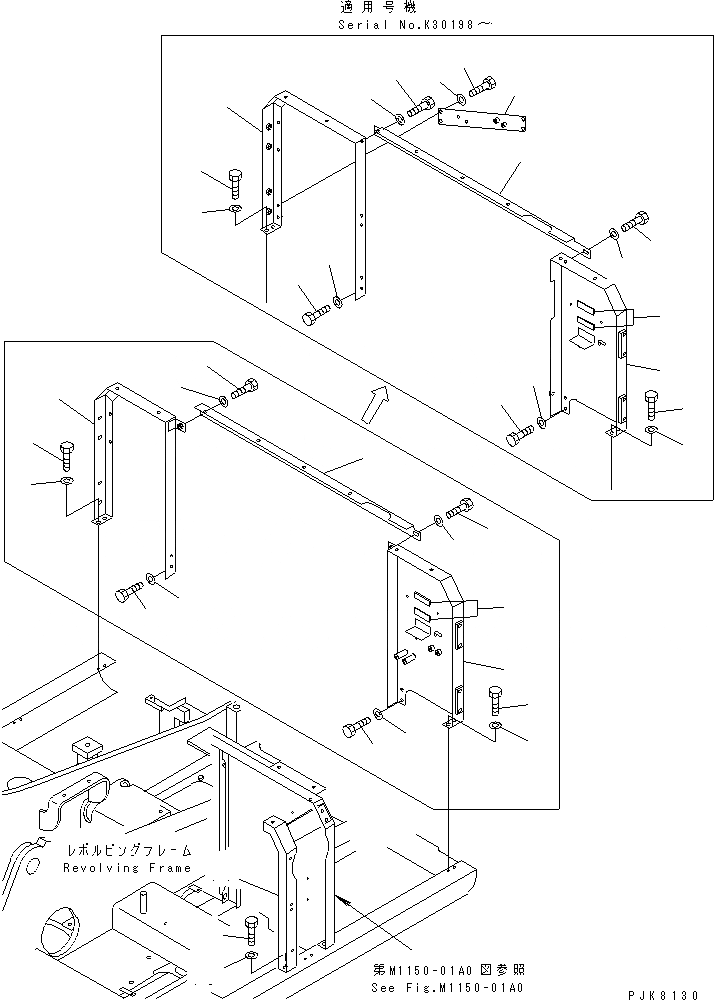 適用号機
Serial No.K30198～

レボルビングフレーム
Revolving Frame

第M1150-01A0 図参照
See Fig.M1150-01A0

PJK8130