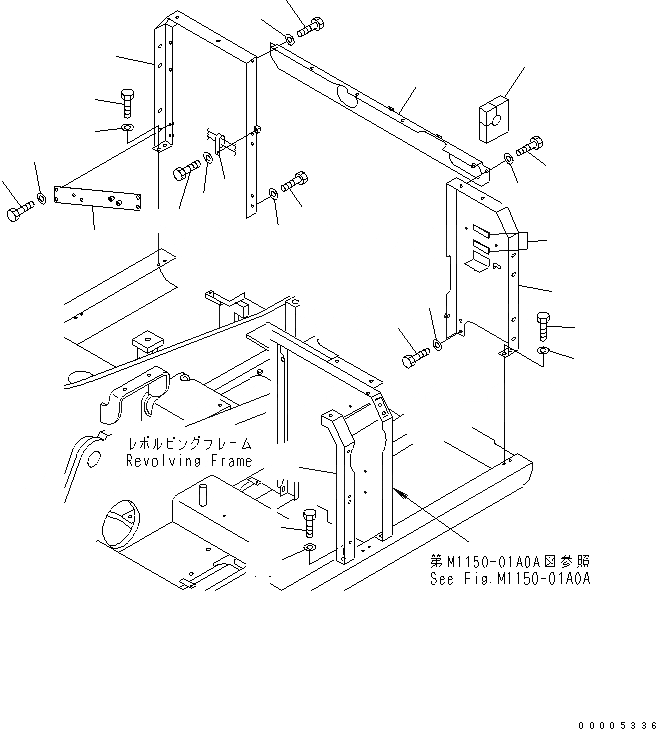 レボルビングフレーム
Revolving Frame

第M1150-01A0A図参照
See Fig.M1150-01A0A

00005336