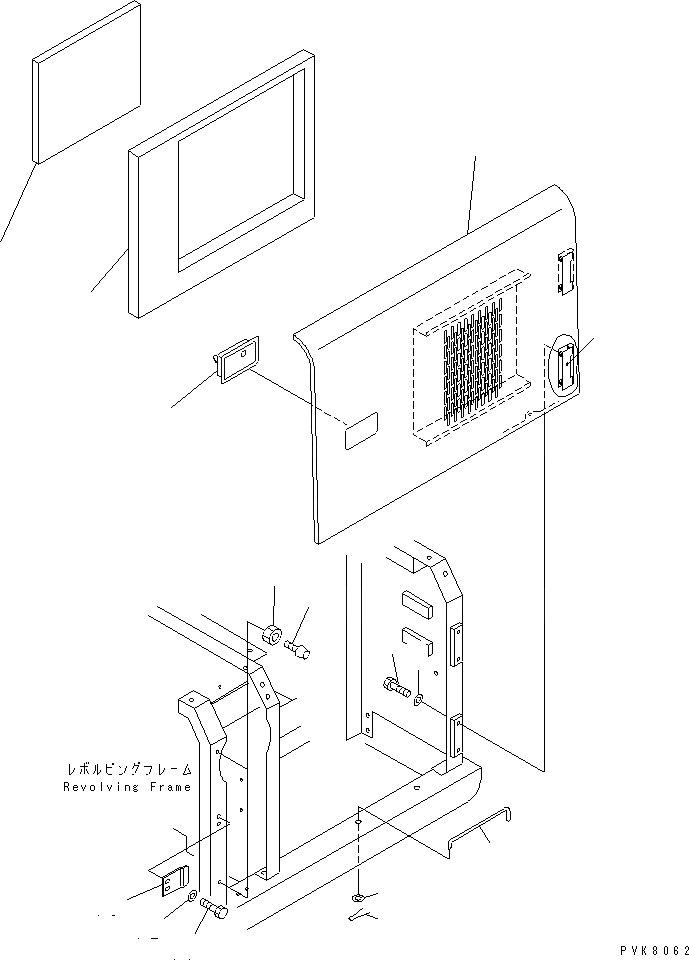 レボルビングフレーム
Revolving Frame

PVK8062