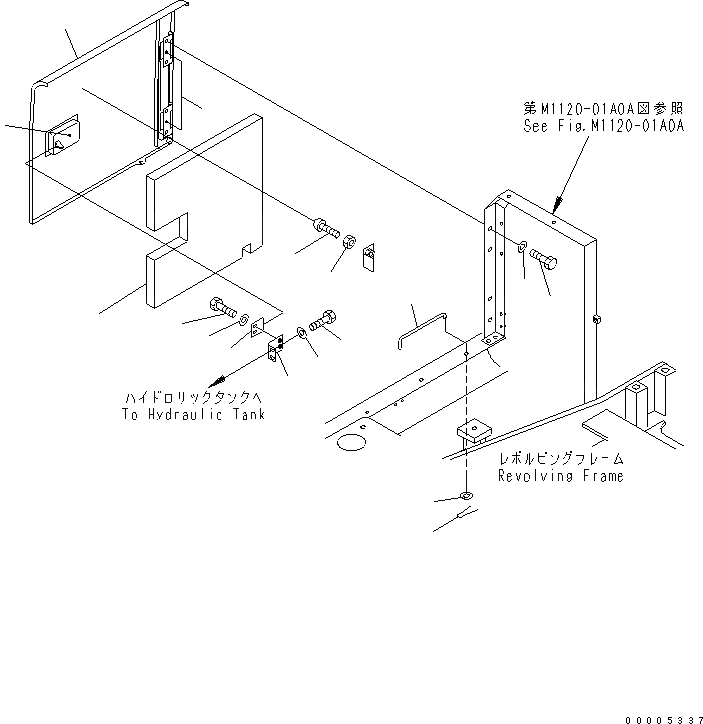 第M1120-01A0A図参照
See Fig.M1120-01A0A

ハイドロリックタンクへ
To Hydraulic Tank

レボルビングフレーム
Revolving Frame

00005337