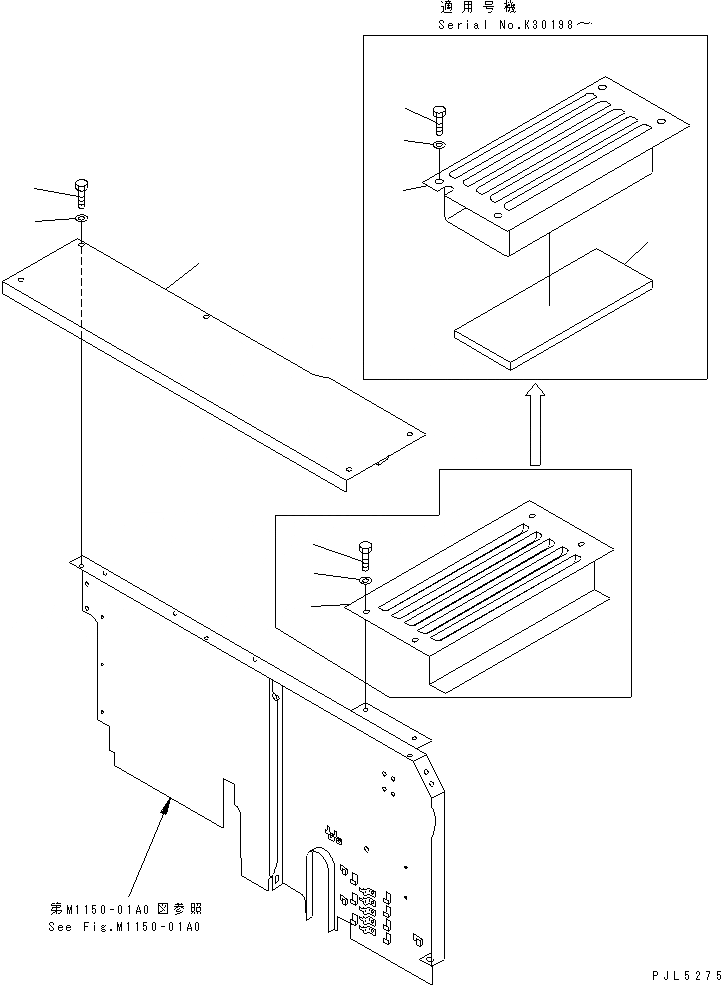 適用号機
Serial No.K30198～

第M1150-01A0図参照
See Fig.M1150-01A0

PJL5275