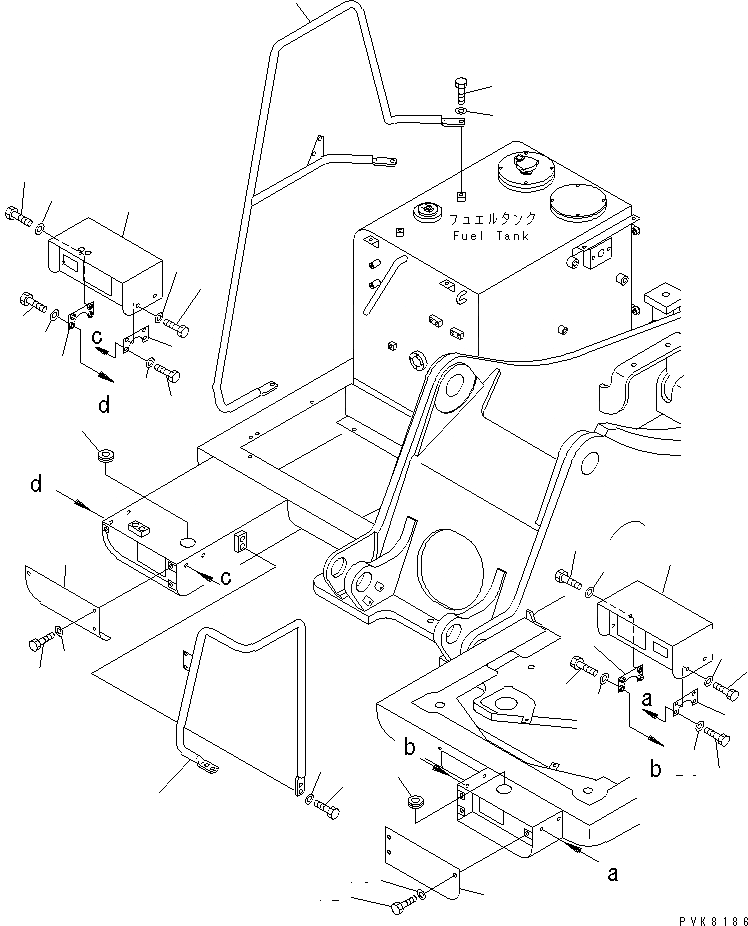 フュエルタンク
Fuel Tank

c
d
d
c
a
b
b
a

PVK8186