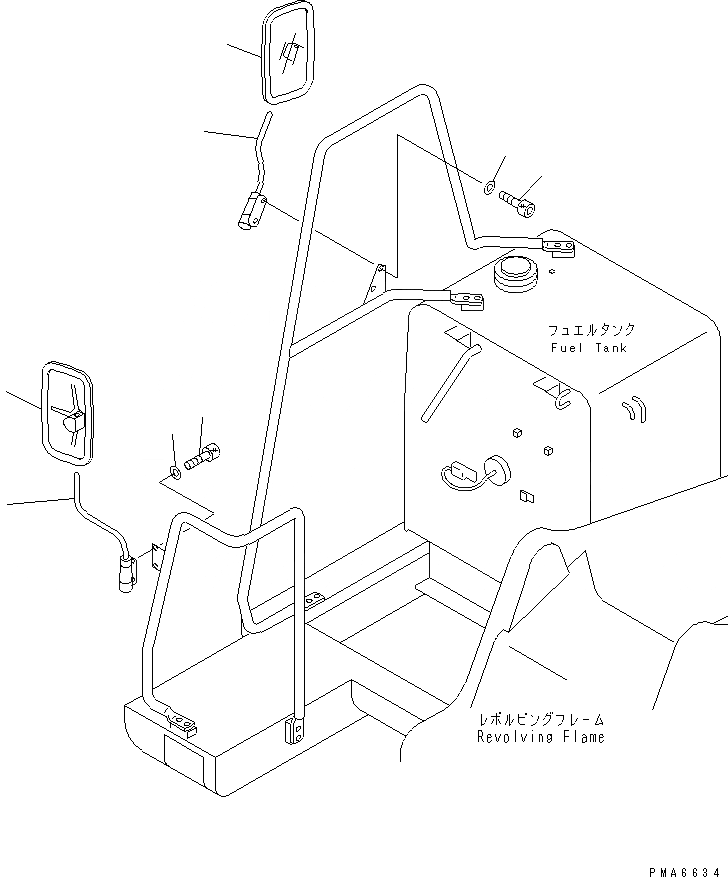 フュエルタンク
Fuel Tank

レボルビングフレーム
Revolving Flame

PMA6634