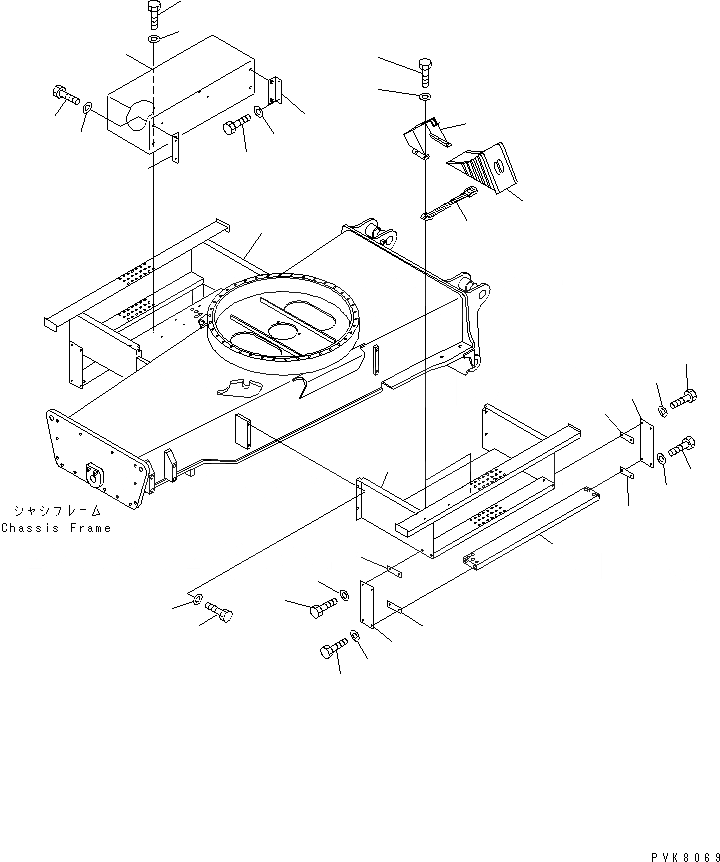 シャシフレーム
Chassis Frame

PVK8069