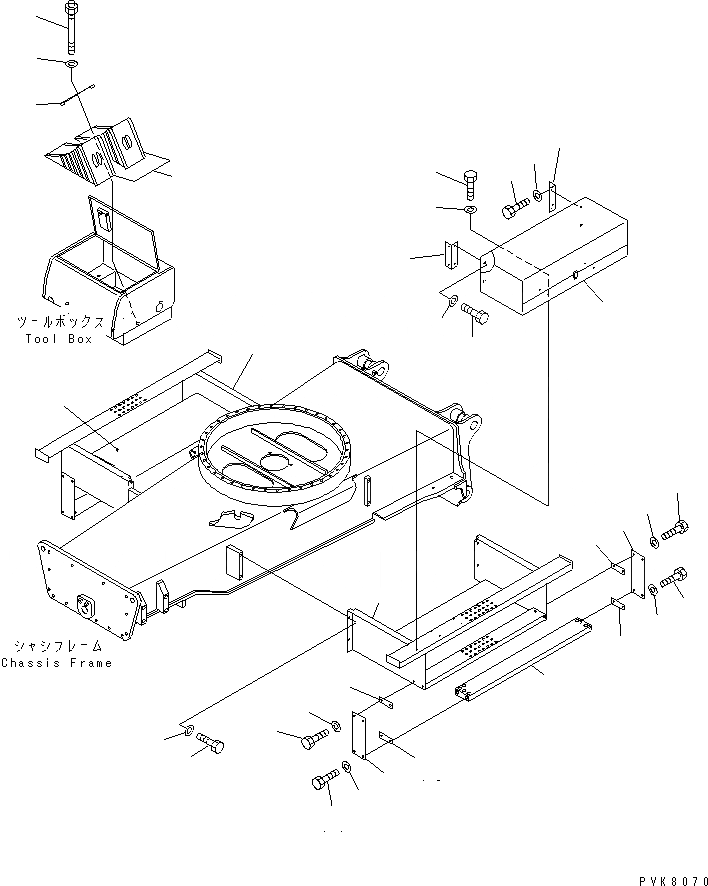 ツールボックス
Tool Box

シャシフレーム
Chassis Frame

PVK8070