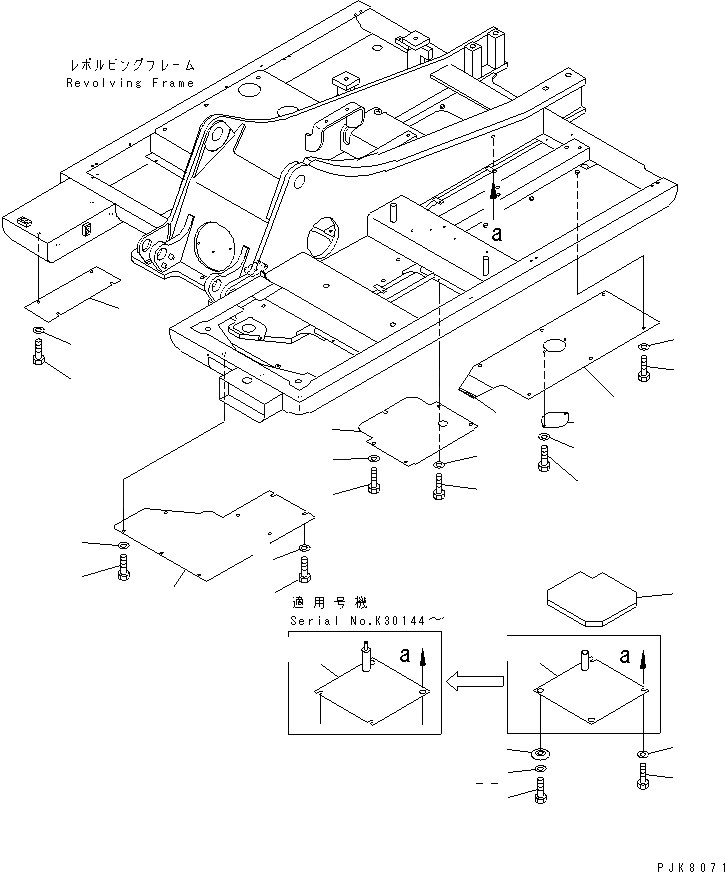 レボルビングフレーム
Revolving Frame

a

適用号機
Serial No.K30144～

a

a

PJK8071