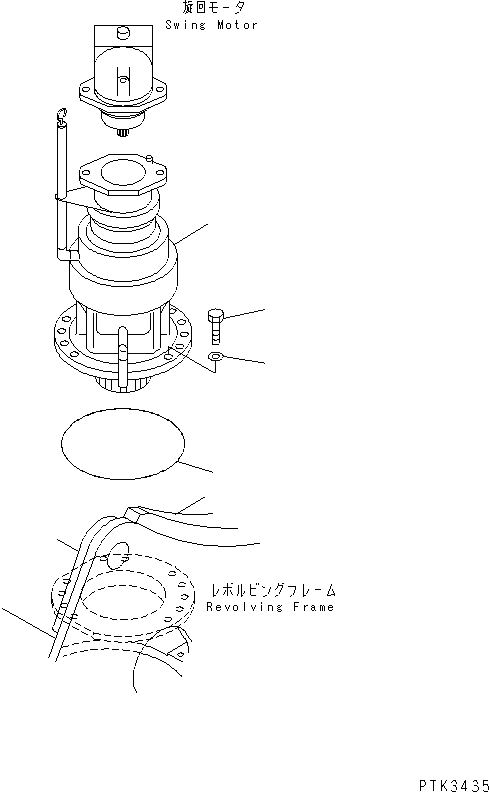 旋回モータ
Swing Motor

レボルビングフレーム
Revolving Frame

PTK3435