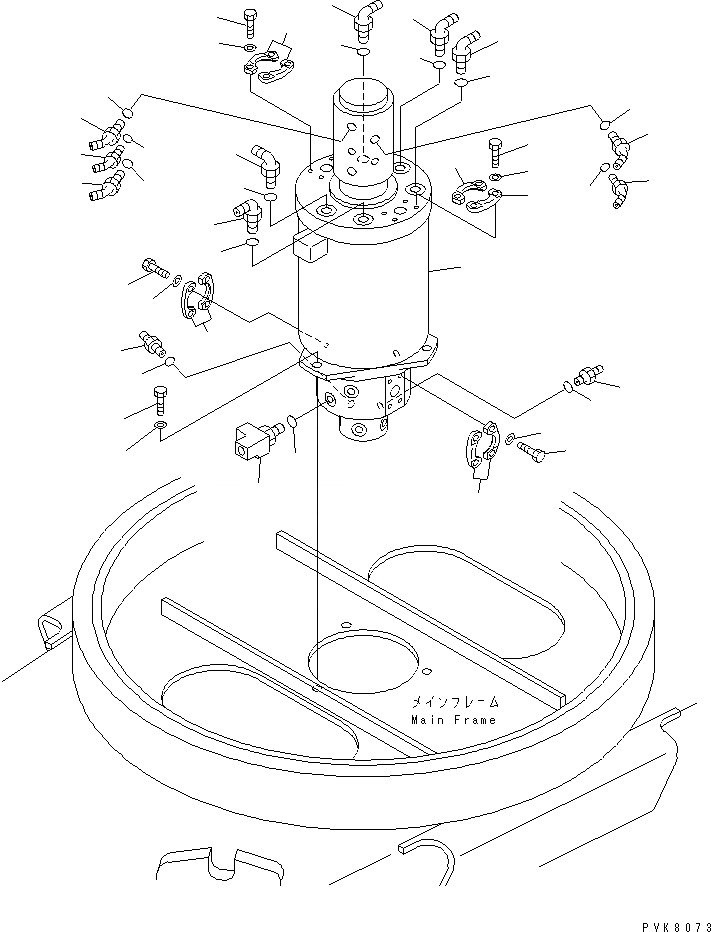 メインフレーム
Main Frame

PVK8073