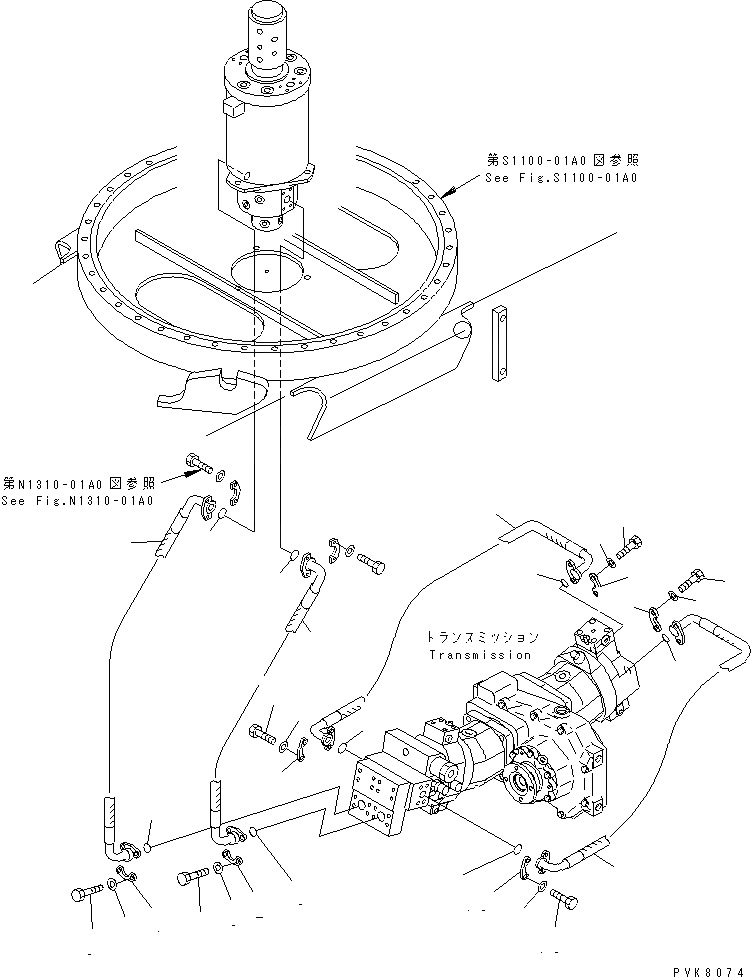 第S1100-01A0図参照
See Fig.S1100-01A0

第N1310-01A0図参照
See Fig.N1310-01A0

トランスミッション
Transmission

PVK8074