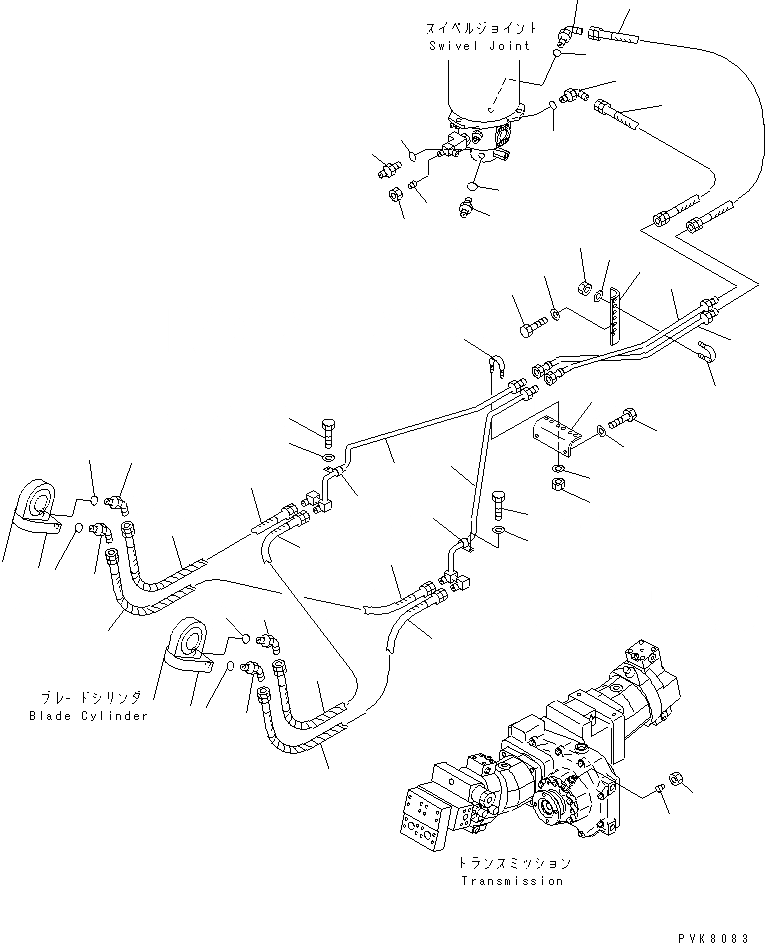 スイベルジョイント
Swivel Joint

ブレードシリンダ
Blade Cylinder

トランスミッション
Transmission

PVK8083