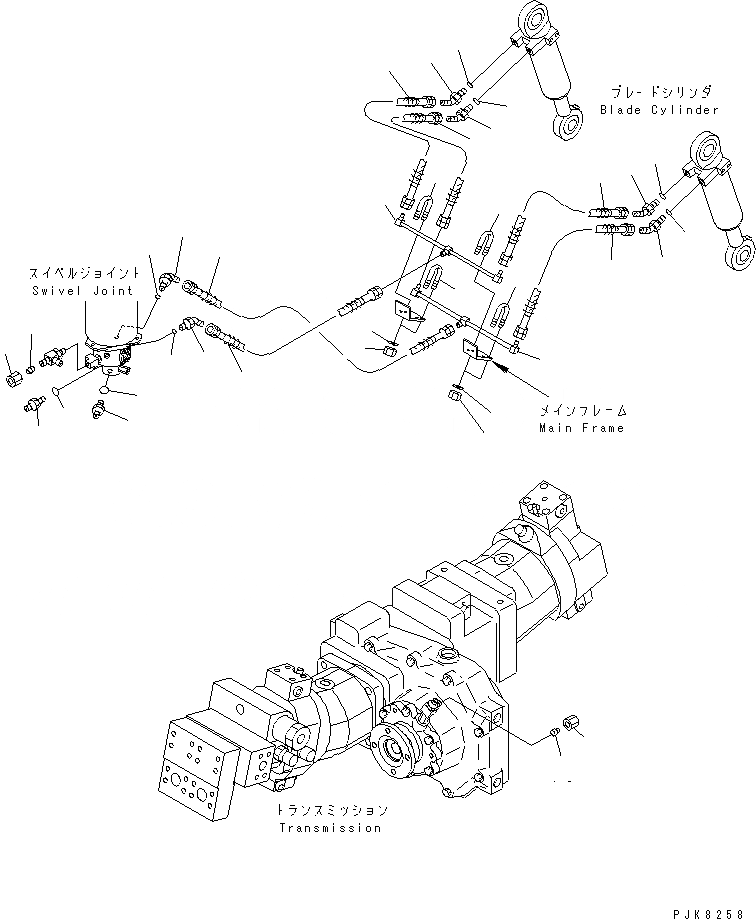 ブレードシリンダ
Blade Cylinder

スイベルジョイント
Swivel Joint

メインフレーム
Main Frame

トランスミッション
Transmission

PJK8258