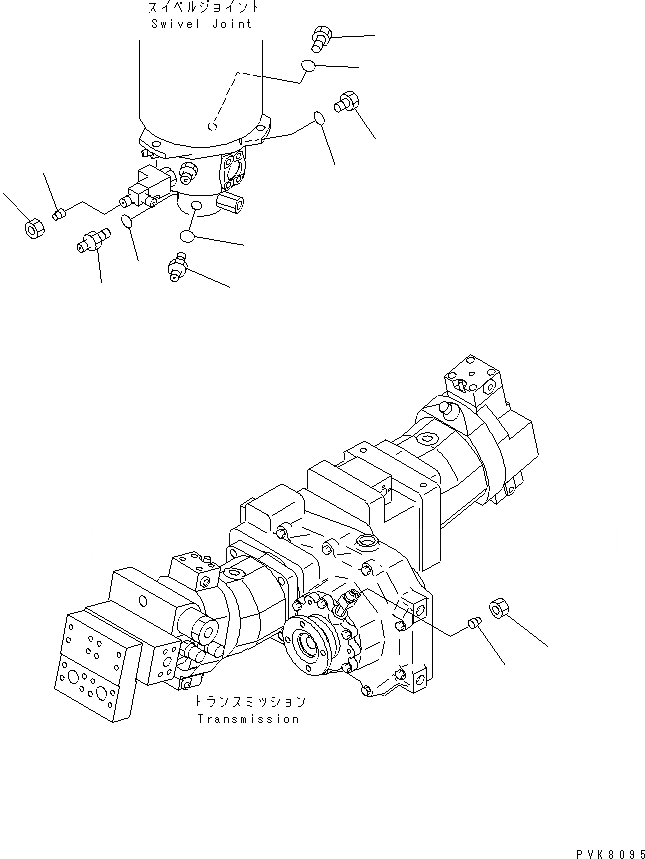 スイベルジョイント
Swivel Joint

トランスミッション
Transmission

PVK8095