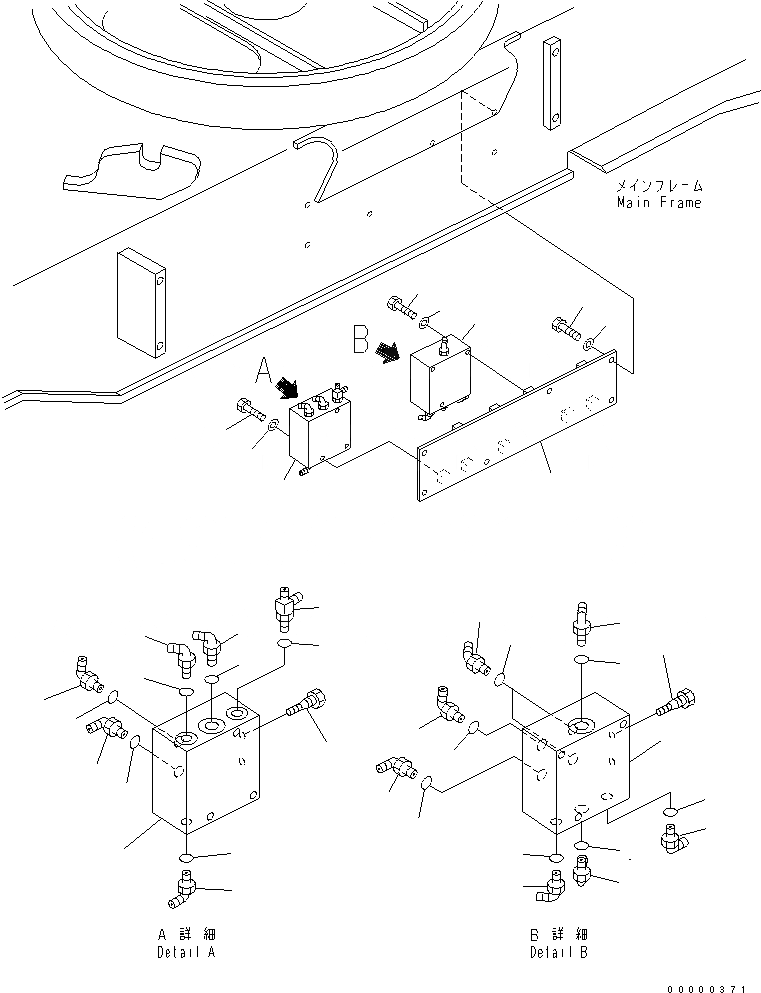 メインフレーム
Main Frame

B

A

A 詳細
Detail A

B 詳細
Detail B

00000371