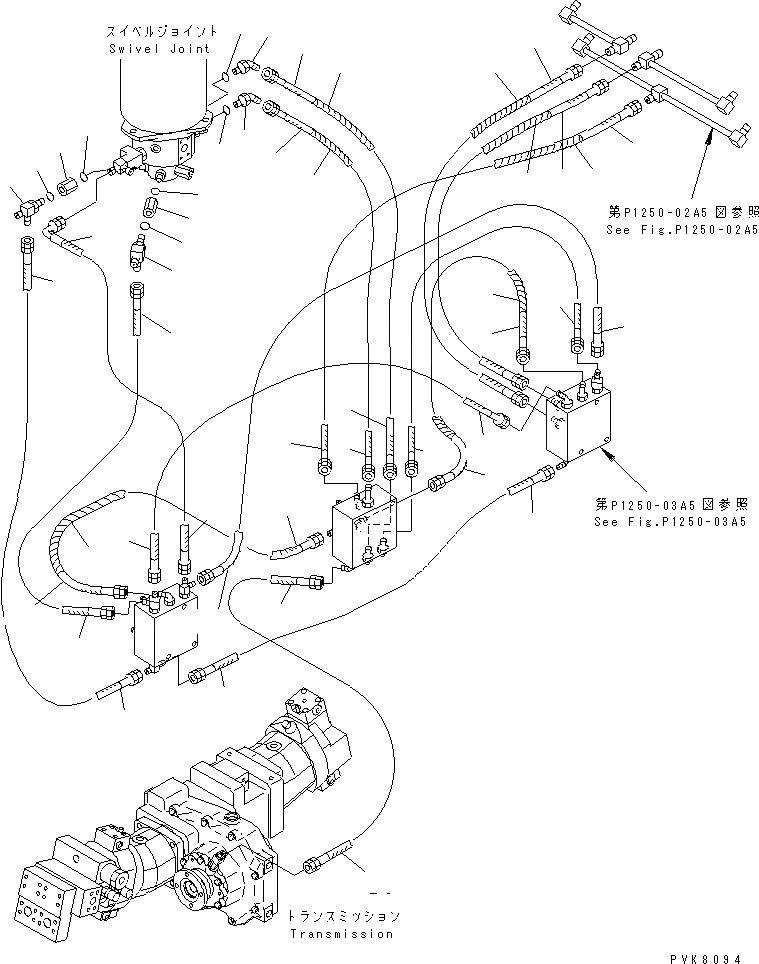 スイベルジョイント
Swivel Joint

第P1250-02A5図参照
See Fig.P1250-02A5

第P1250-03A5図参照
See Fig.P1250-03A5

トランスミッション
Transmission

PVK8094