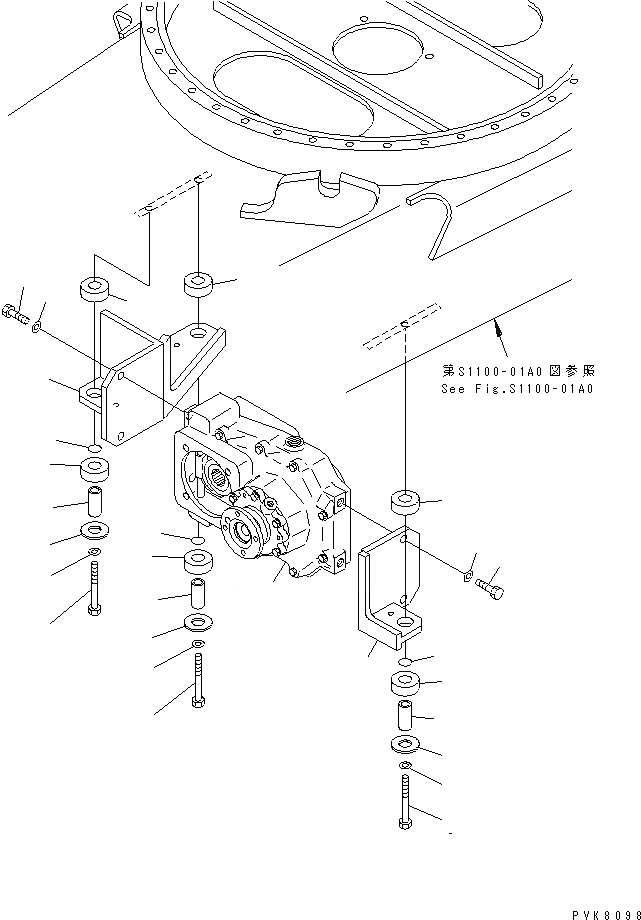 第S1100-01A0図参照
See Fig.S1100-01A0

PVK8098