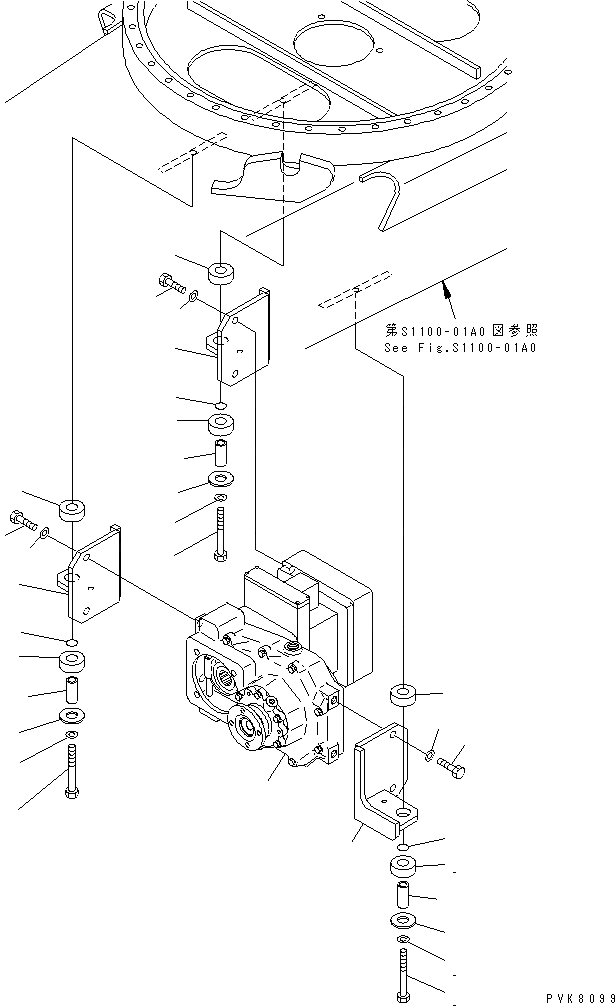 第S1100-01A0図参照
See Fig.S1100-01A0

PVK8099