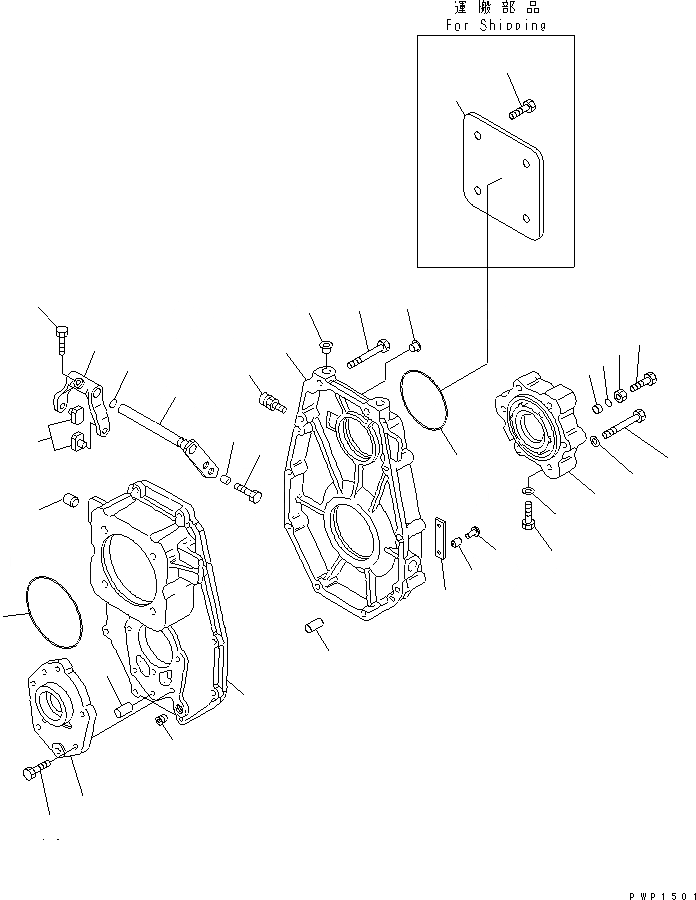 運搬部品
For Shipping

PWP1501