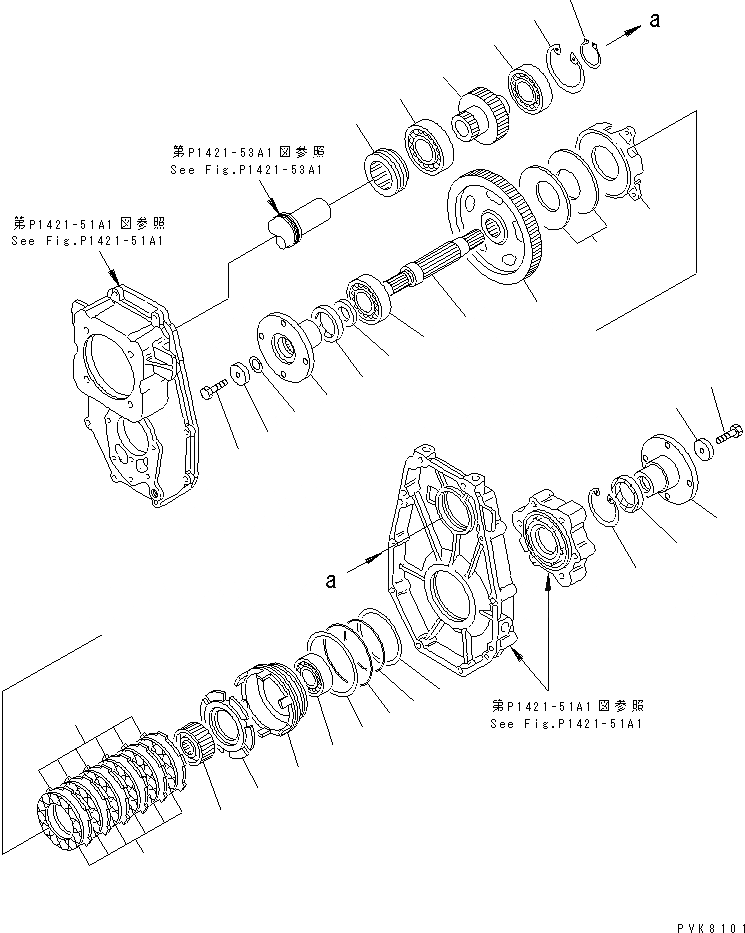 a

第P1421-53A1図参照
See Fig.P1421-53A1

第P1421-51A1図参照
See Fig.P1421-51A1

a

第P1421-51A1図参照
See Fig.P1421-51A1

PVK8101