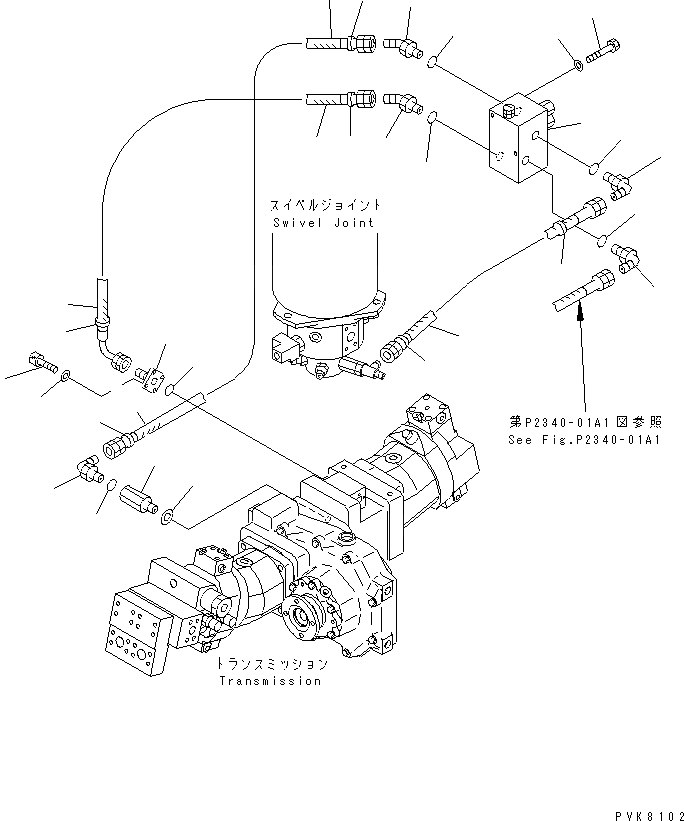 スイベルジョイント
Swivel Joint

第P2340-01A1図参照
See Fig.P2340-01A1

トランスミッション
Transmission

PVK8102