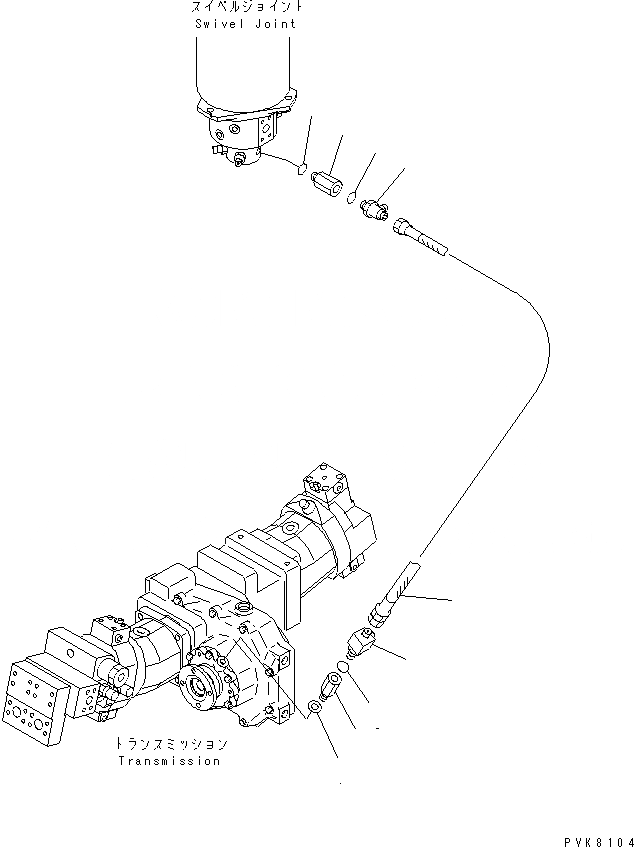 スイベルジョイント
Swivel Joint

トランスミッション
Transmission

PVK8104