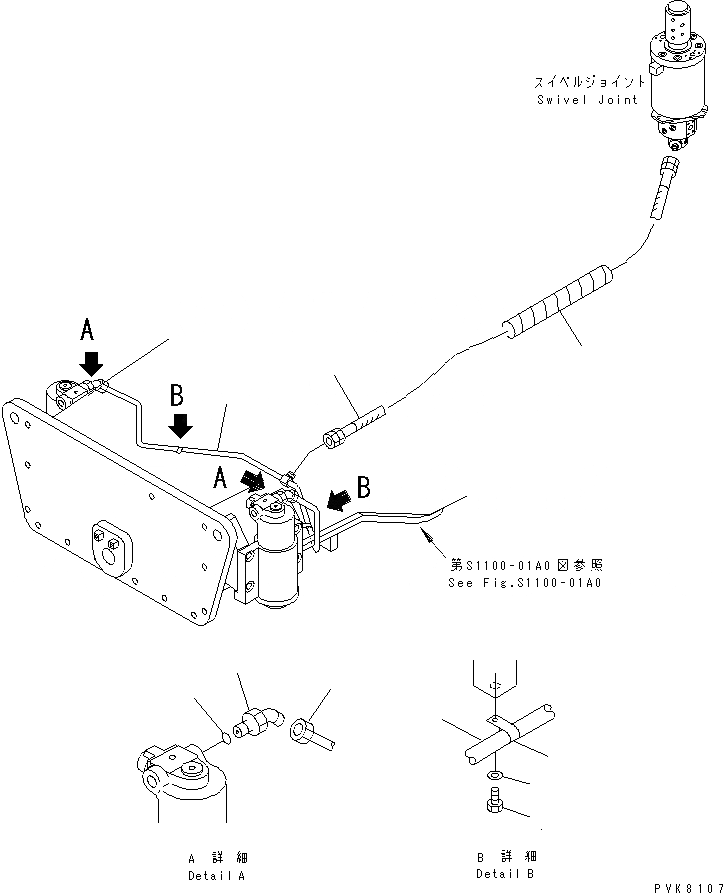 スイベルジョイント
Swivel Joint

A

B

A

B

第S1100-01A0図参照
See Fig.S1100-01A0

A 詳細
Detail A

B 詳細
Detail B

PVK8107