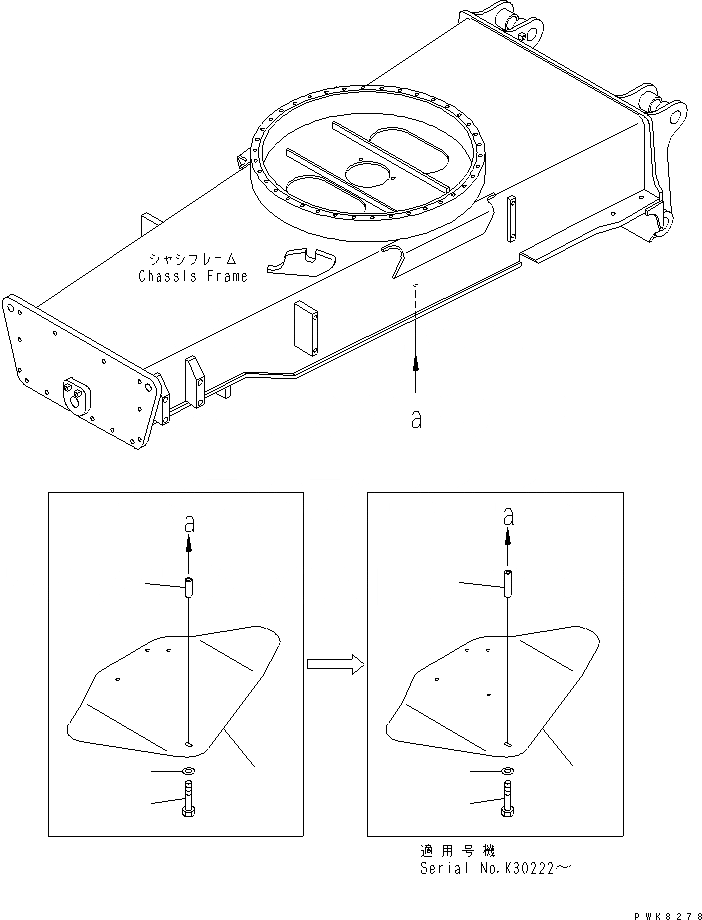 シャシフレーム
Chassis Frame

a

a

a

適用号機
Serial No.K30222～

PWK8278