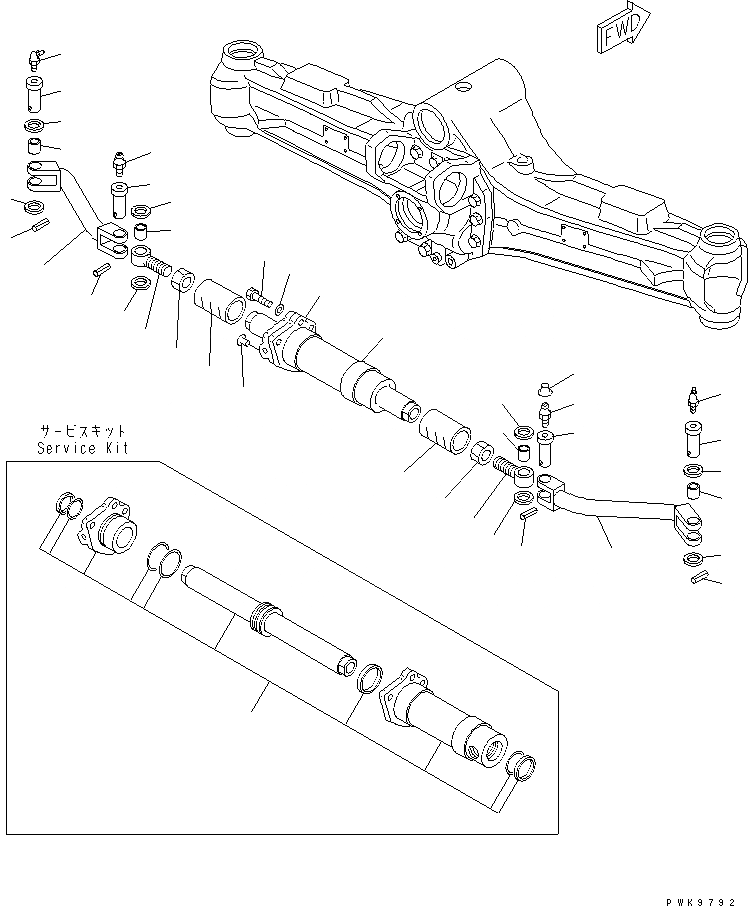 FWD

サービスキット
Service Kit

PWK9792