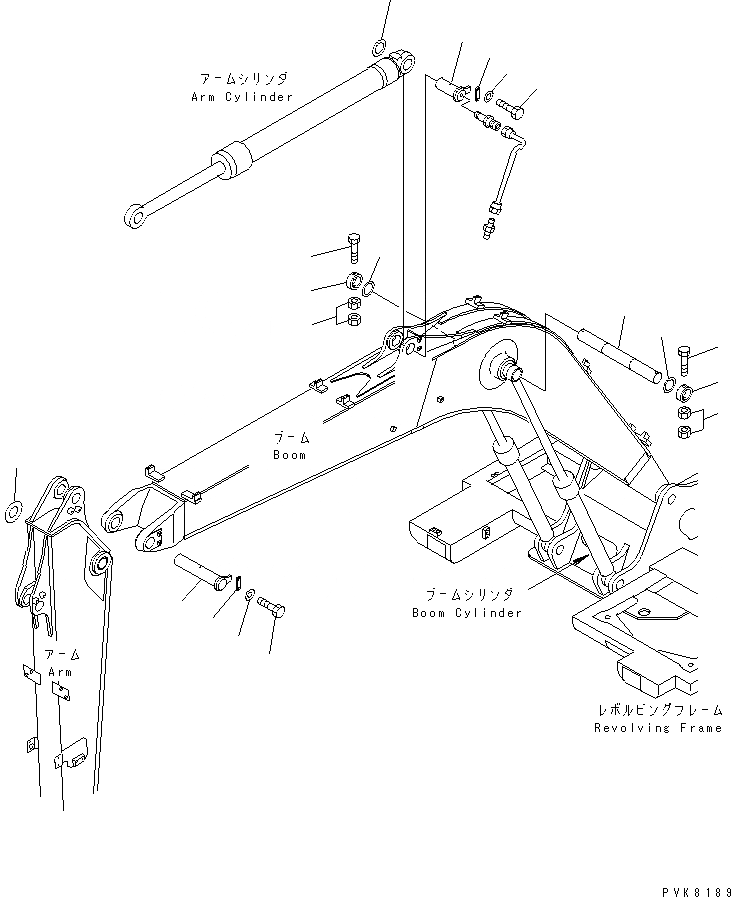 アームシリンダ
Arm Cylinder

ブーム
Boom

アーム
Arm

ブームシリンダ
Boom Cylinder

レボルビングフレーム
Revolving Frame

PVK8189