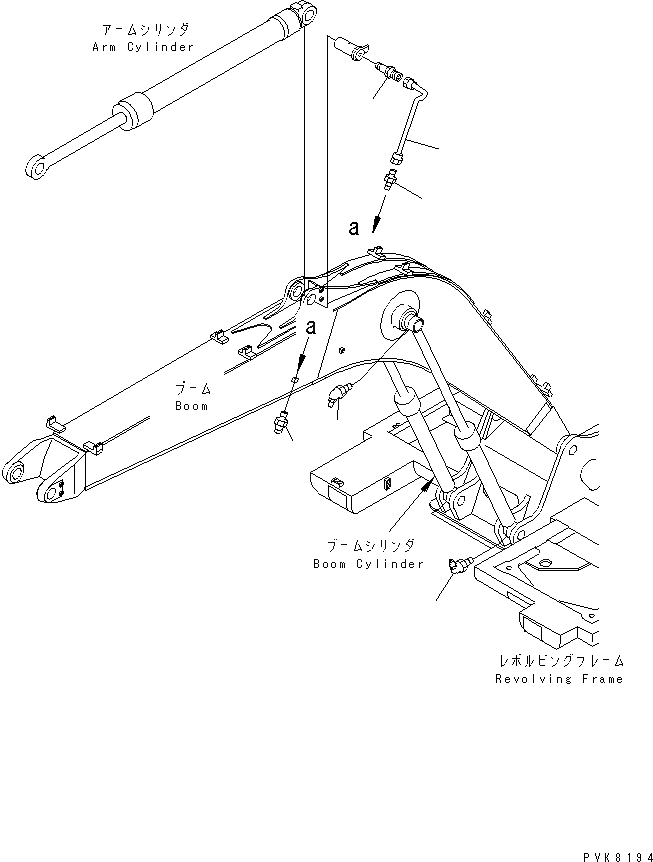 アームシリンダ
Arm Cylinder

a

a

ブーム
Boom

ブームシリンダ
Boom Cylinder

レボルビングフレーム
Revolving Frame

PVK8194