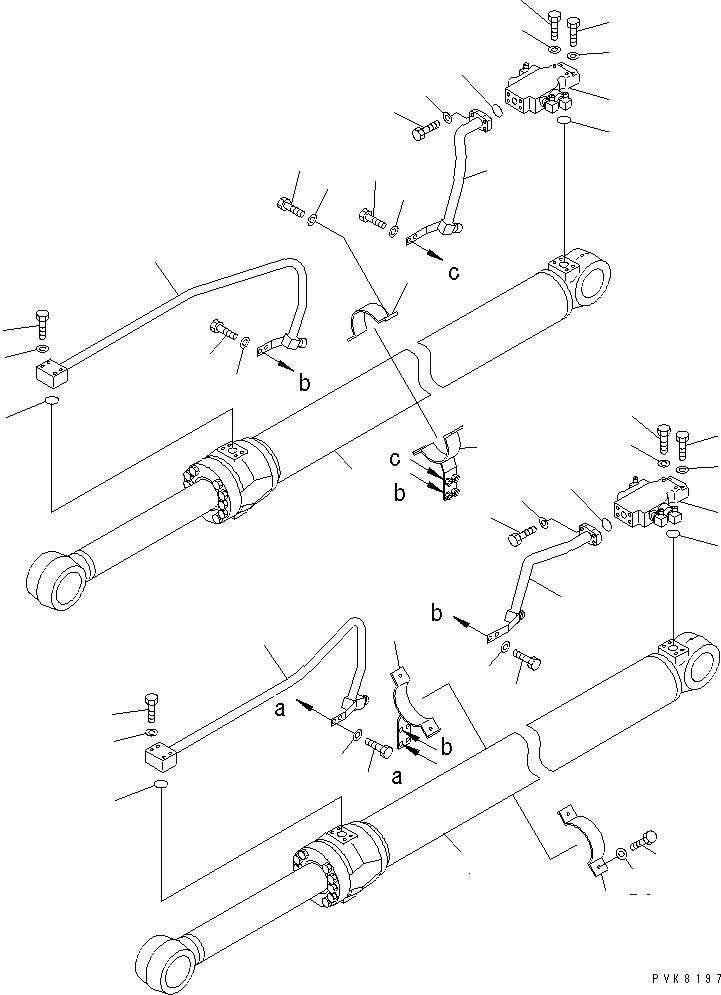 c
b
c
b
b
a
b
a
PVK8197