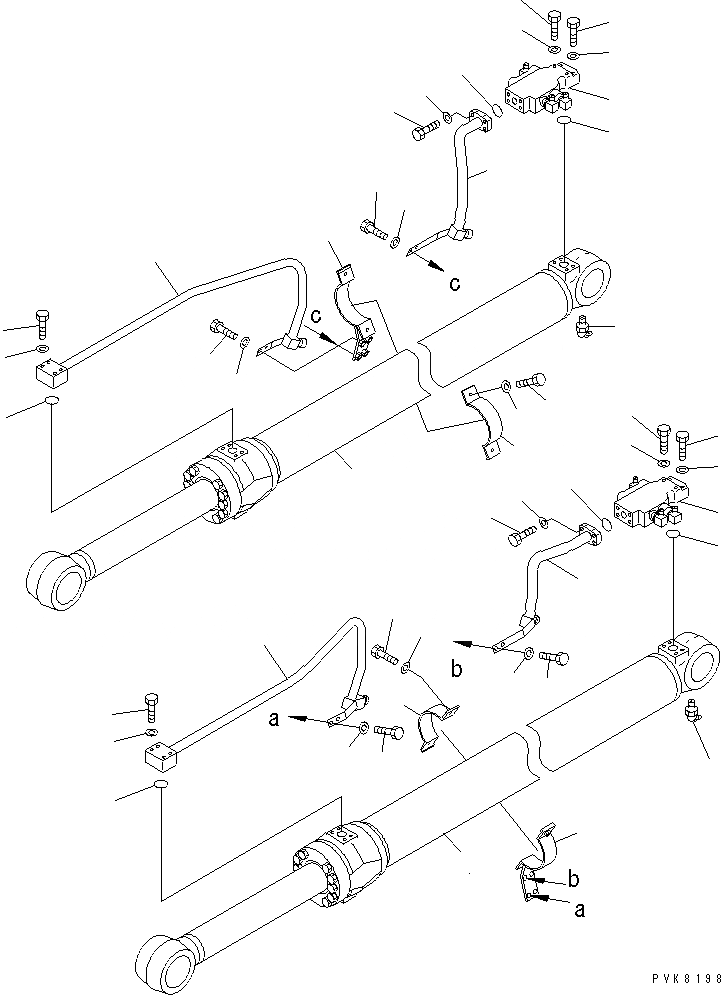 c

c

b

a

b

a

PVK8198