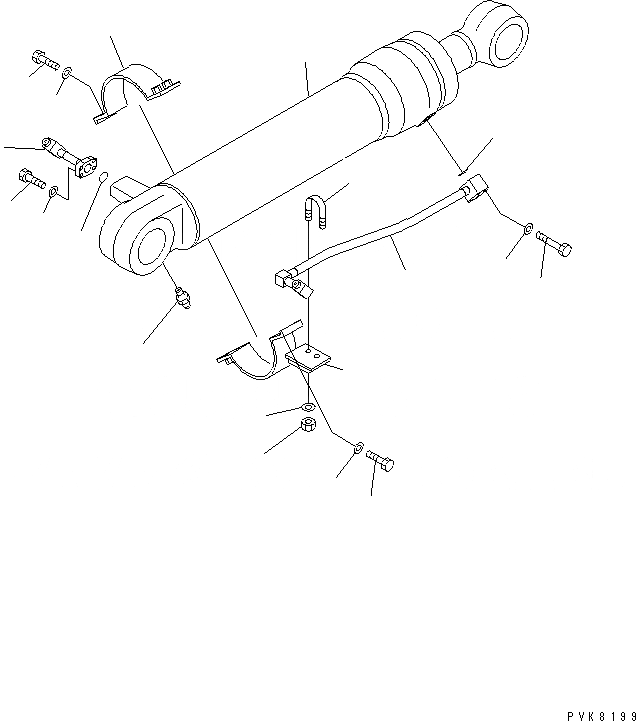 PVK8199