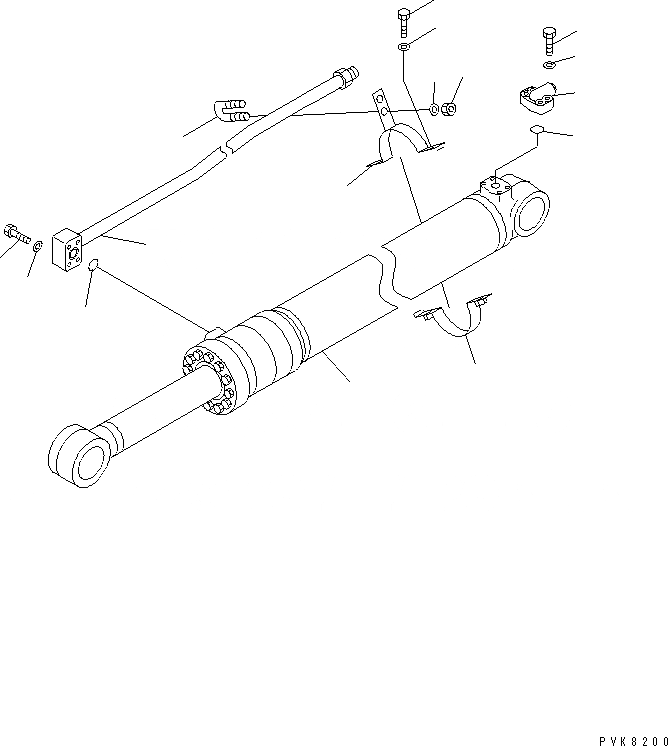 PVK8200