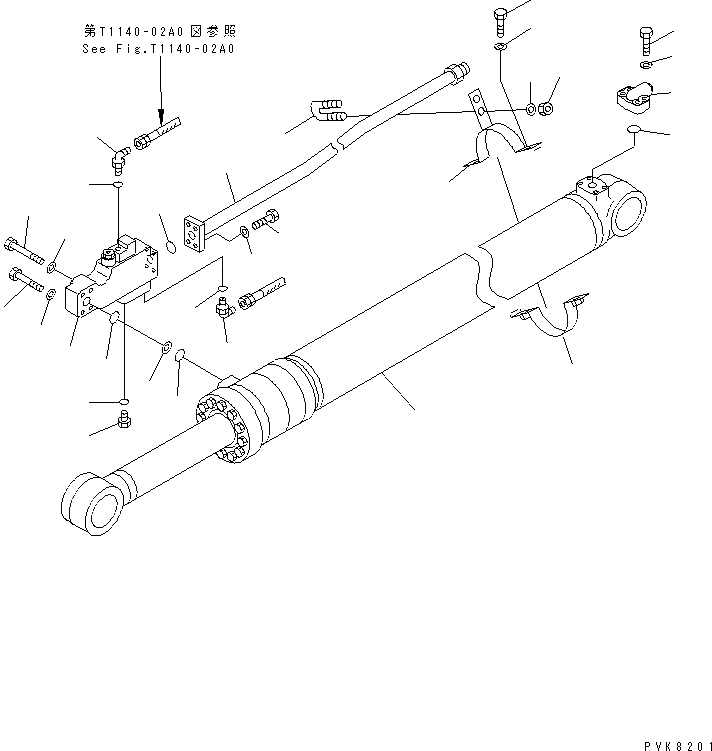 第T1140-02A0図参照
See Fig.T1140-02A0

PVK8201