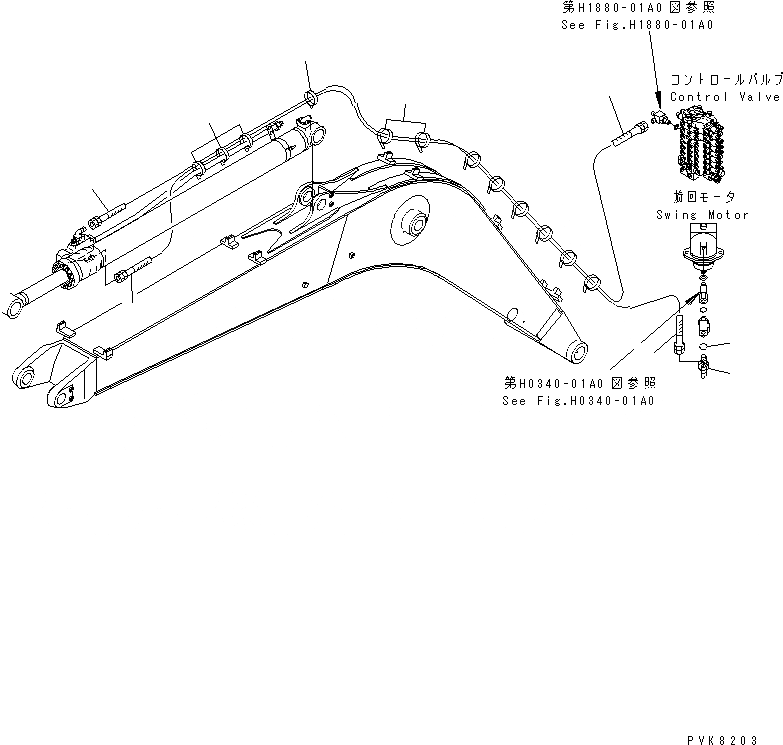 第H1880-01A0 図参照
See Fig.H1880-01A0

コントロールバルブ
Control Valve

旋回モータ
Swing Motor

第H0340-01A0 図参照
See Fig.H0340-01A0

PVK8203