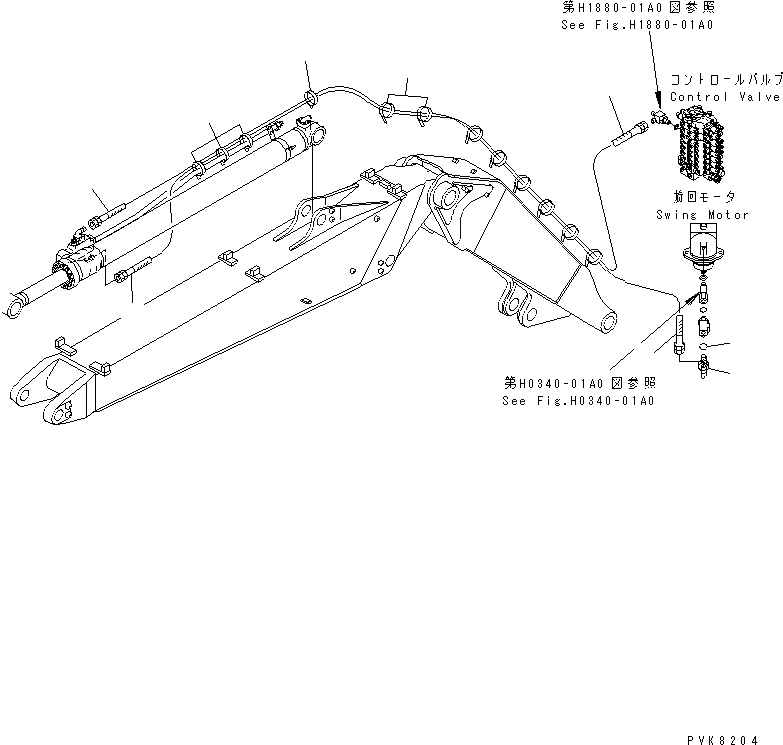 第H1880-01A0 図参照
See Fig.H1880-01A0

コントロールバルブ
Control Valve

旋回モータ
Swing Motor

第H0340-01A0 図参照
See Fig.H0340-01A0

PVK8204