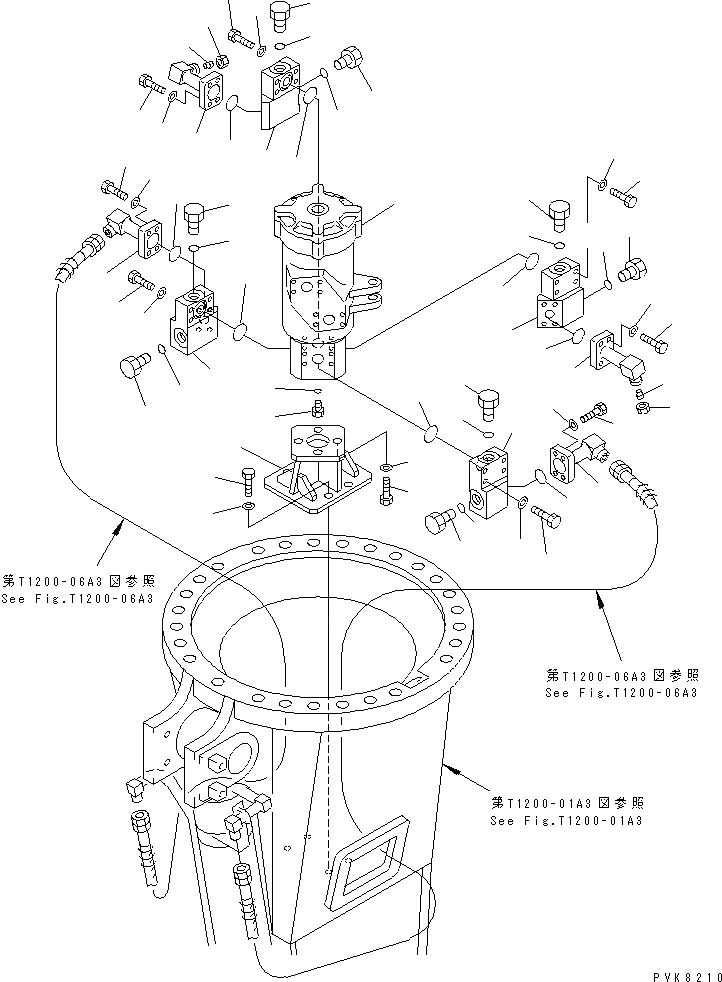 第T1200-06A3図参照
See Fig.T1200-06A3

第T1200-06A3図参照
See Fig.T1200-06A3

第T1200-01A3図参照
See Fig.T1200-01A3

PVK8210