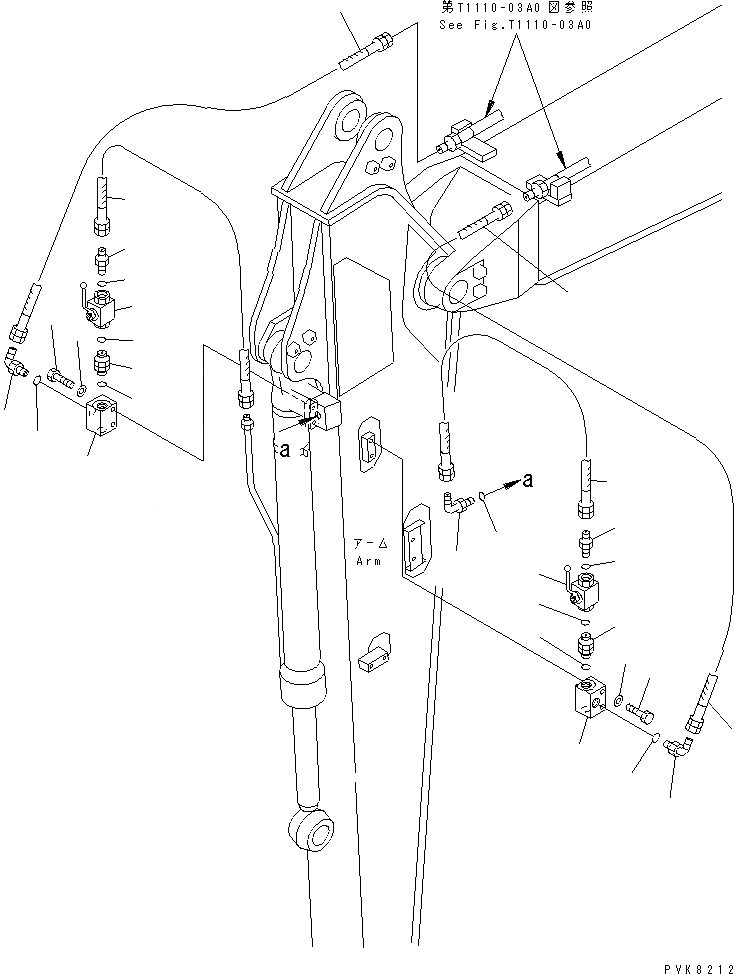 第T1110-03A0 図参照
See Fig.T1110-03A0

a

a

アーム
Arm

PVK8212