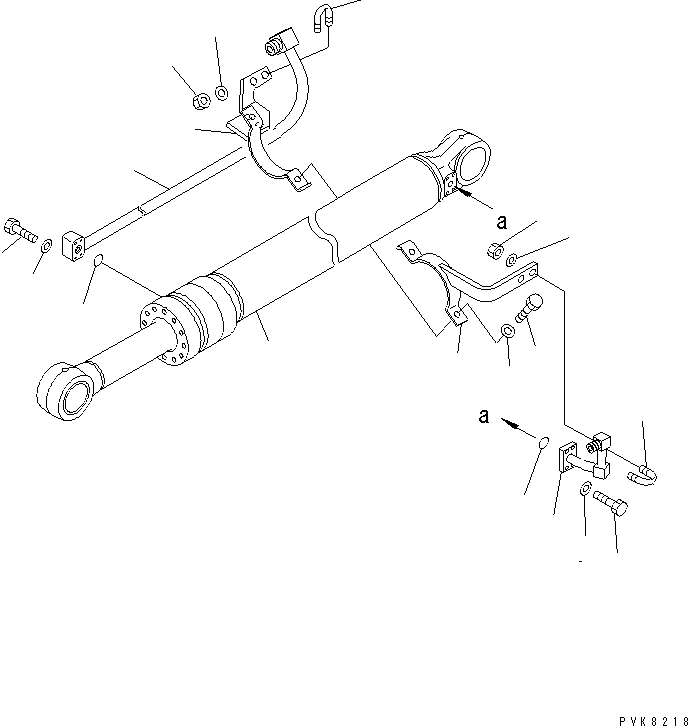 a

a

PVK8218