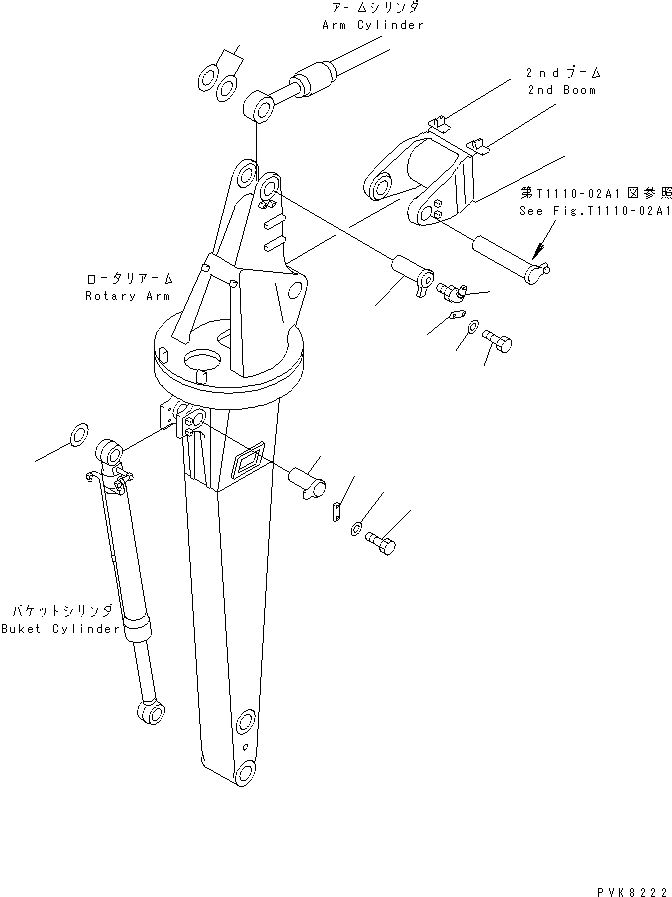 アームシリンダ
Arm Cylinder

2ndブーム
2nd Boom

第T1110-02A1図参照
See Fig.T1110-02A1

ロータリアーム
Rotary Arm

バケットシリンダ
Buket Cylinder

PVK8222