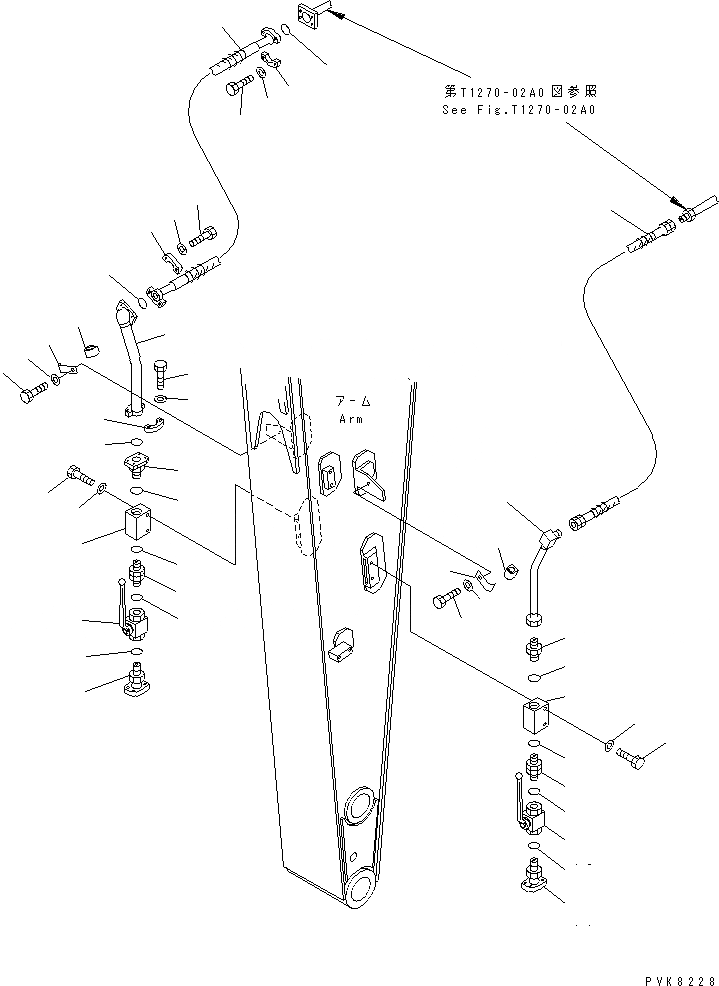 第T1270-02A0図参照
See Fig.T1270-02A0

アーム
Arm

PVK8228