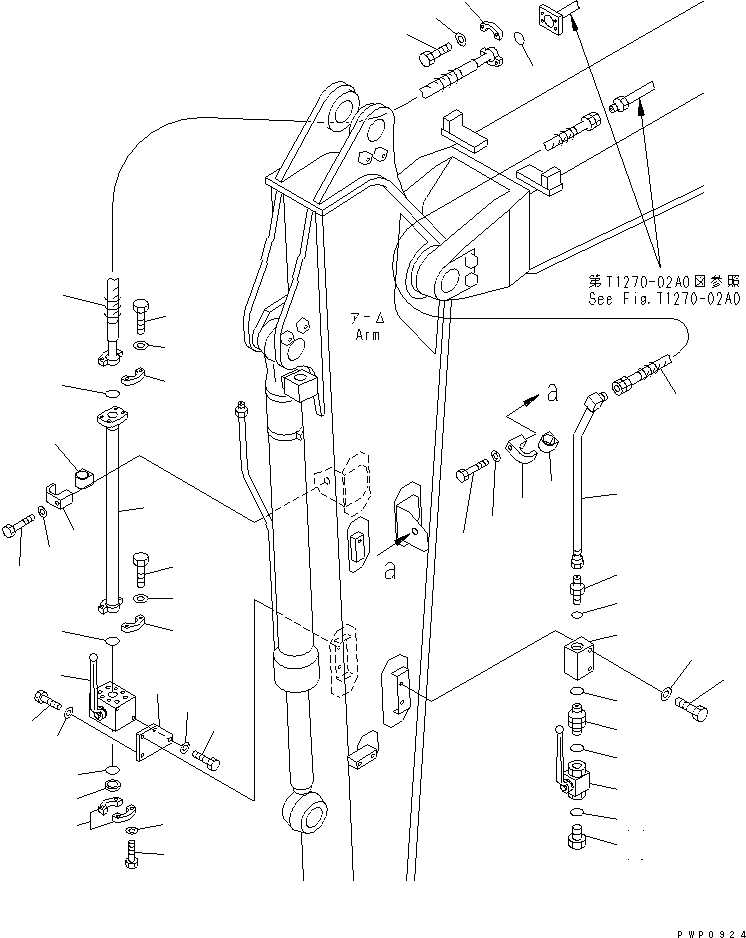 第T1270-02A0図参照
See Fig.T1270-02A0

アーム
Arm

a

a

PWP0924