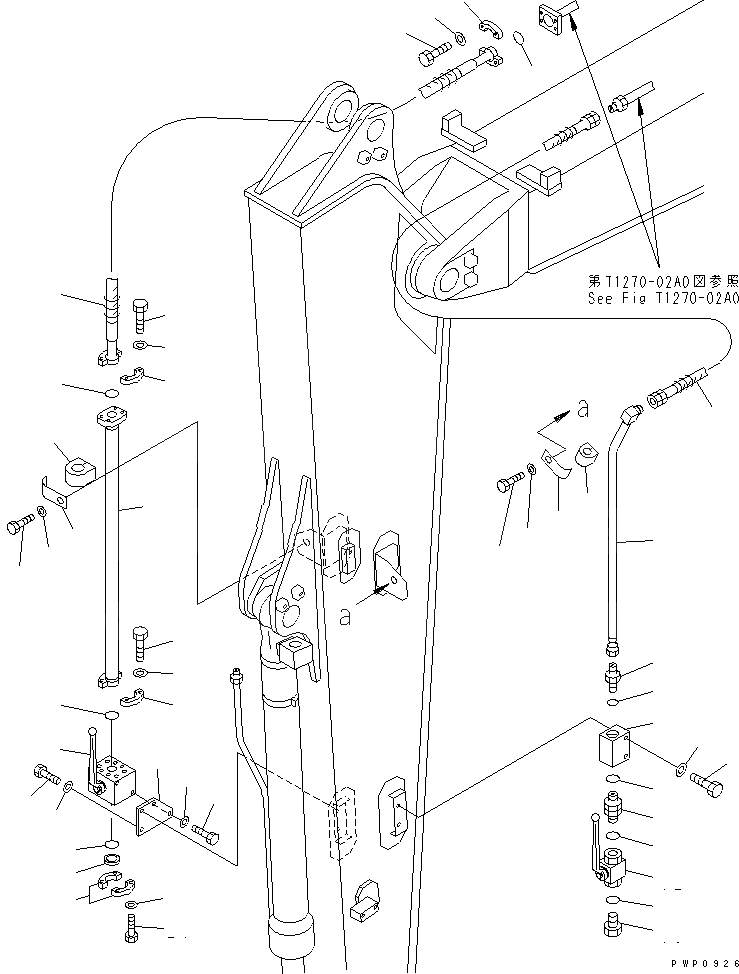 第T1270-02A0図参照
See Fig T1270-02A0

a

a

PWP0926